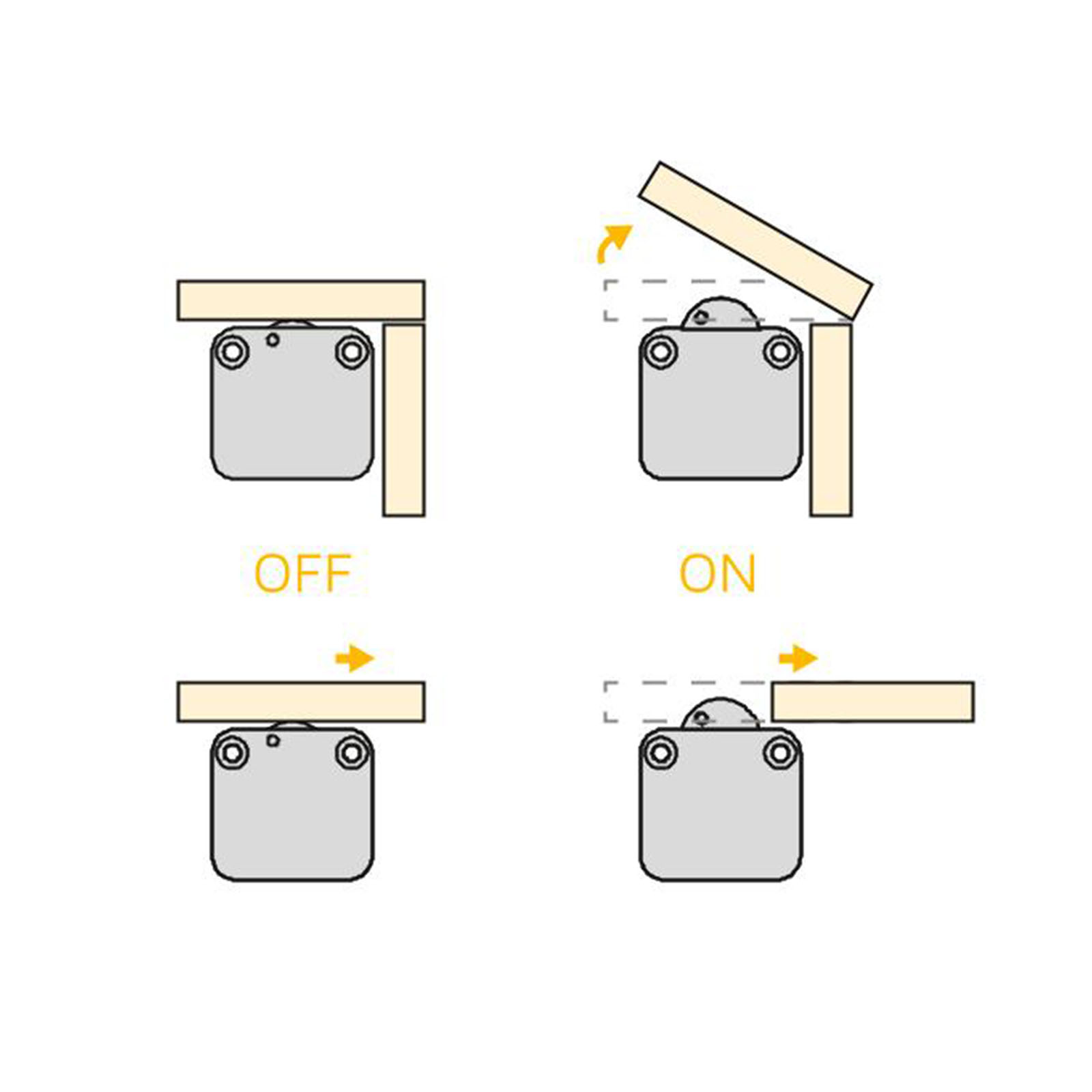 OFF

ON